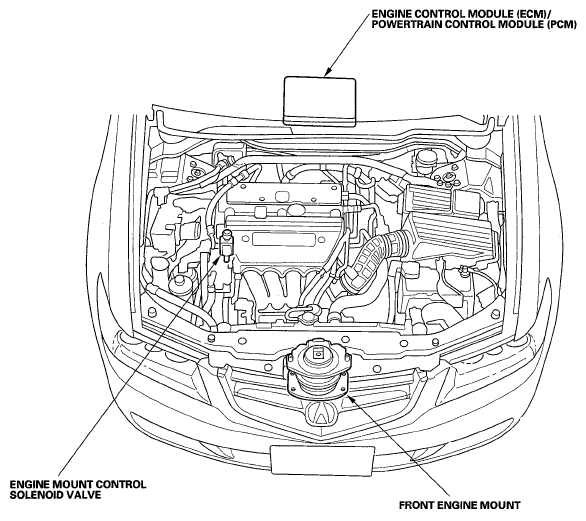 ENGINE CONTROL MODULE (ECM)/
POWERTRAIN CONTROL MODULE (PCM)

ENGINE MOUNT CONTROL
SOLENOID VALVE

FRONT ENGINE MOUNT