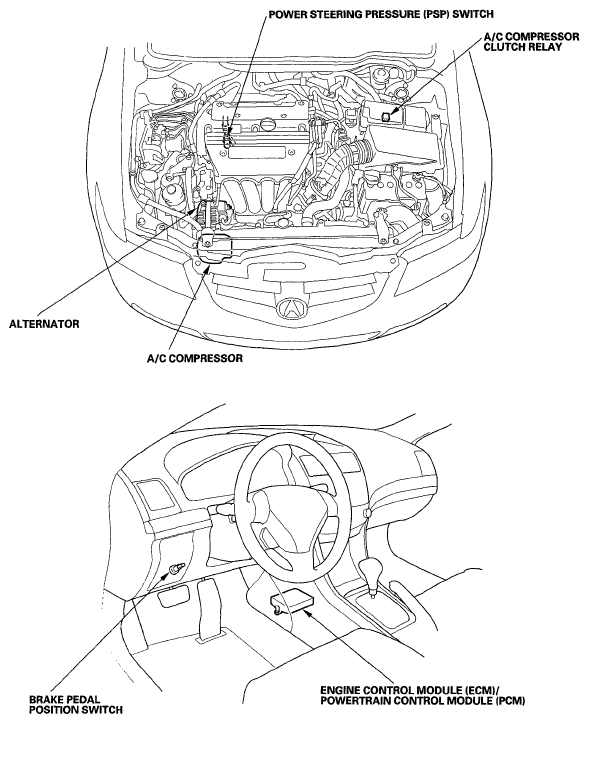 POWER STEERING PRESSURE (PSP) SWITCH

A/C COMPRESSOR CLUTCH RELAY

ALTERNATOR

A/C COMPRESSOR

BRAKE PEDAL POSITION SWITCH

ENGINE CONTROL MODULE (ECM)/ POWERTRAIN CONTROL MODULE (PCM)