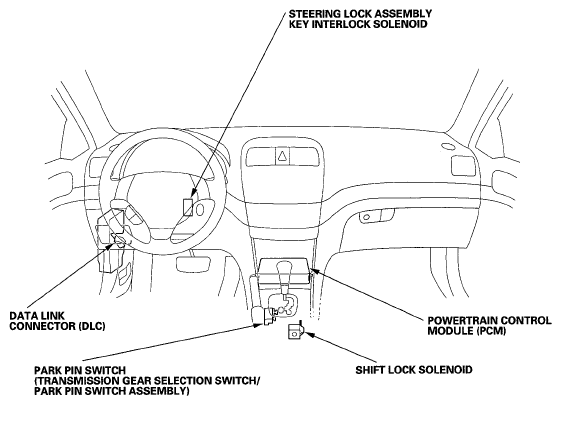 STEERING LOCK ASSEMBLY
KEY INTERLOCK SOLENOID

DATA LINK
CONNECTOR (DLC)

POWERTRAIN CONTROL
MODULE (PCM)

PARK PIN SWITCH
(TRANSMISSION GEAR SELECTION SWITCH/
PARK PIN SWITCH ASSEMBLY)

SHIFT LOCK SOLENOID