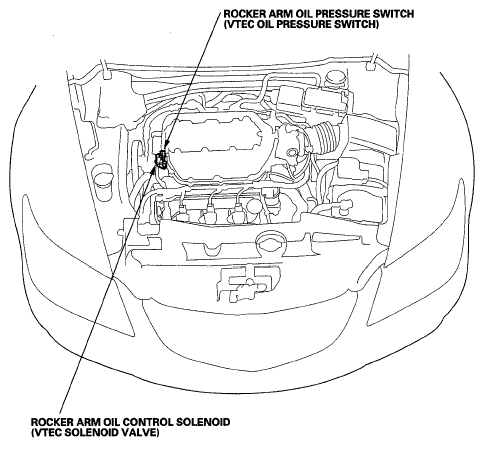 ROCKER ARM OIL PRESSURE SWITCH
(VTEC OIL PRESSURE SWITCH)

ROCKER ARM OIL CONTROL SOLENOID
(VTEC SOLENOID VALVE)