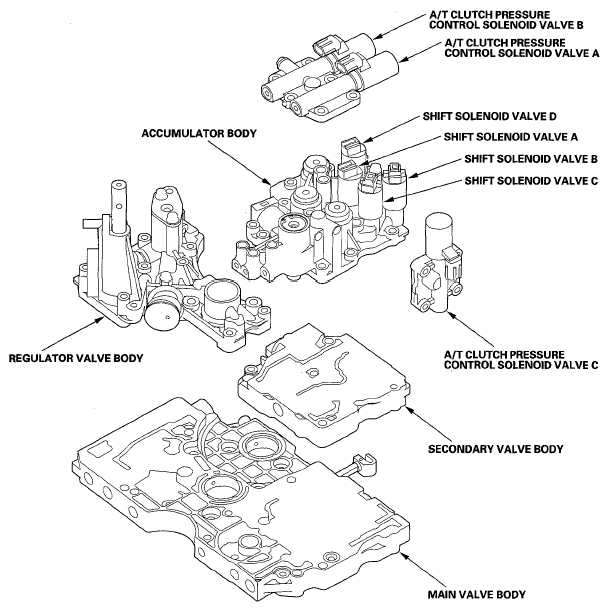 A/T CLUTCH PRESSURE CONTROL SOLENOID VALVE B

A/T CLUTCH PRESSURE CONTROL SOLENOID VALVE A

SHIFT SOLENOID VALVE D

ACCUMULATOR BODY

SHIFT SOLENOID VALVE A

SHIFT SOLENOID VALVE B

SHIFT SOLENOID VALVE C

REGULATOR VALVE BODY

A/T CLUTCH PRESSURE CONTROL SOLENOID VALVE C

SECONDARY VALVE BODY

MAIN VALVE BODY