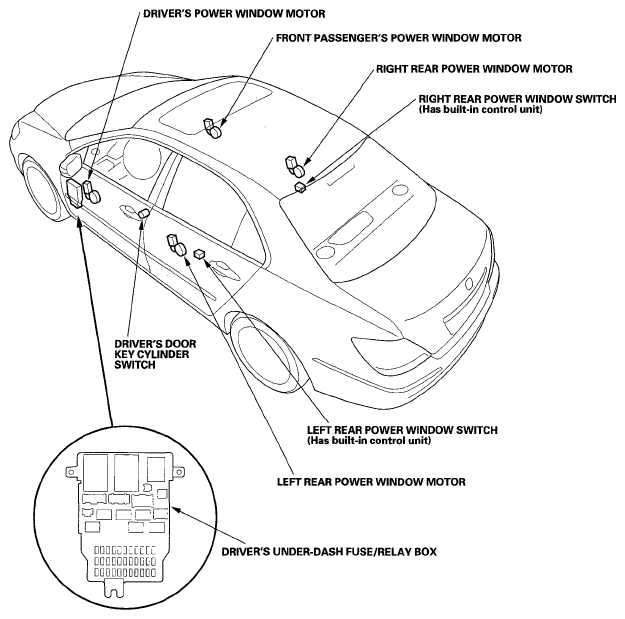 DRIVER'S POWER WINDOW MOTOR

FRONT PASSENGER'S POWER WINDOW MOTOR

RIGHT REAR POWER WINDOW MOTOR

RIGHT REAR POWER WINDOW SWITCH
(Has built-in control unit)

DRIVER'S DOOR KEY CYLINDER SWITCH

LEFT REAR POWER WINDOW SWITCH
(Has built-in control unit)

LEFT REAR POWER WINDOW MOTOR

DRIVER'S UNDER-DASH FUSE/RELAY BOX