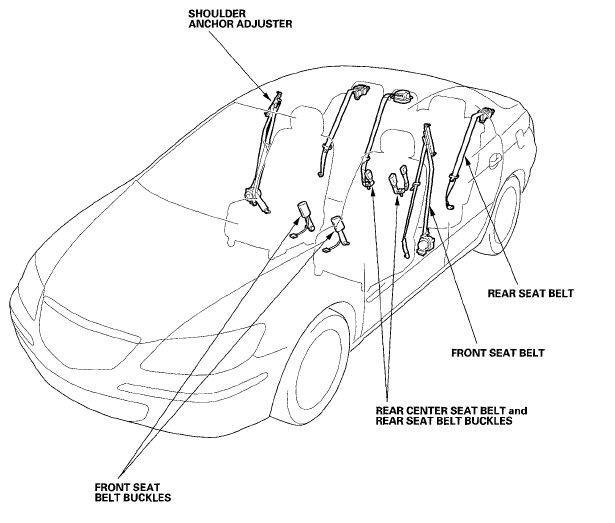 SHOULDER
ANCHOR ADJUSTER

REAR SEAT BELT

FRONT SEAT BELT

REAR CENTER SEAT BELT and
REAR SEAT BELT BUCKLES

FRONT SEAT
BELT BUCKLES