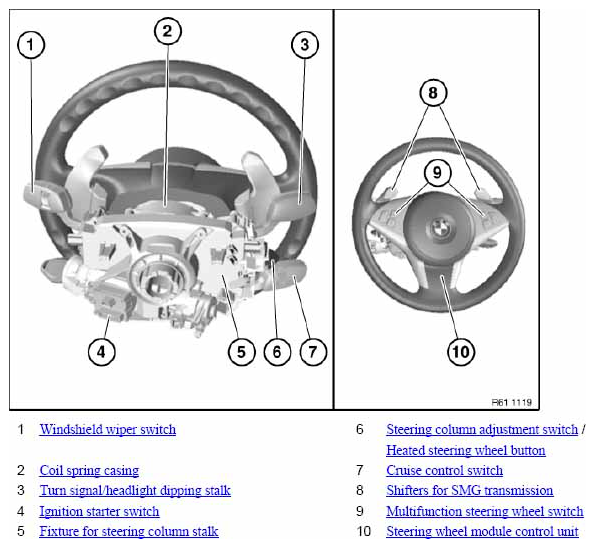 1
2
3
4
5
6
7
8
9
10
R61 1119

1 Windshield wiper switch
2 Coil spring casing
3 Turn signal/headlight dipping stalk
4 Ignition starter switch
5 Fixture for steering column stalk

6 Steering column adjustment switch / Heated steering wheel button
7 Cruise control switch
8 Shifters for SMG transmission
9 Multifunction steering wheel switch
10 Steering wheel module control unit