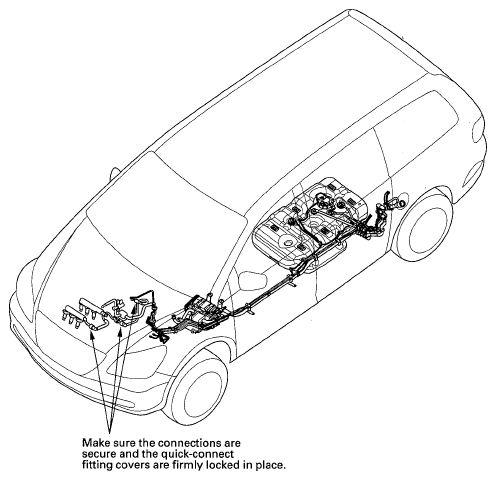 Make sure the connections are secure and the quick-connect fitting covers are firmly locked in place.