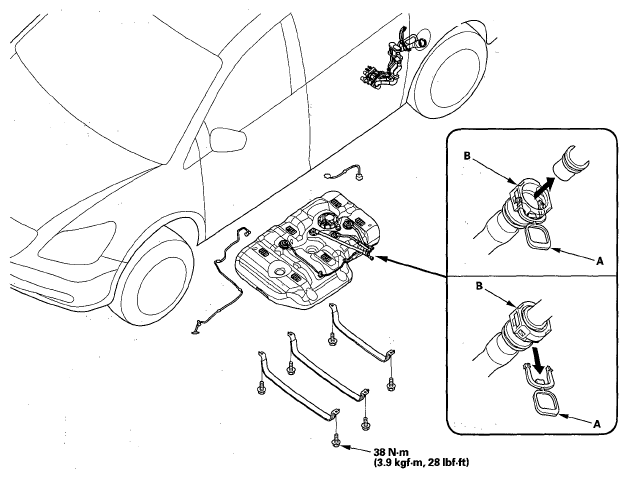 B

A

B

A

38 N·m
(3.9 kgf·m, 28 lbf·ft)