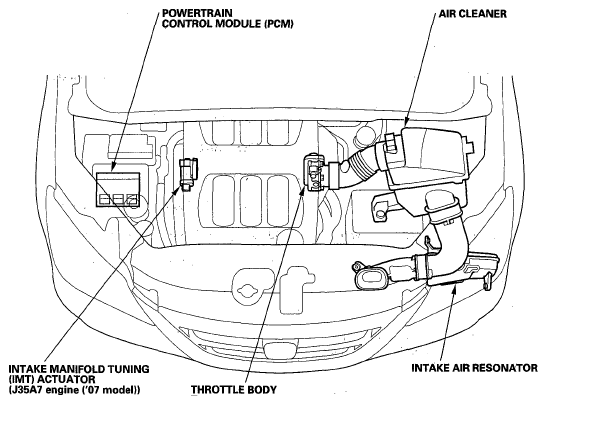 POWERTRAIN CONTROL MODULE (PCM)

AIR CLEANER

INTAKE MANIFOLD TUNING (IMT) ACTUATOR (J35A7 engine ('07 model))

THROTTLE BODY

INTAKE AIR RESONATOR