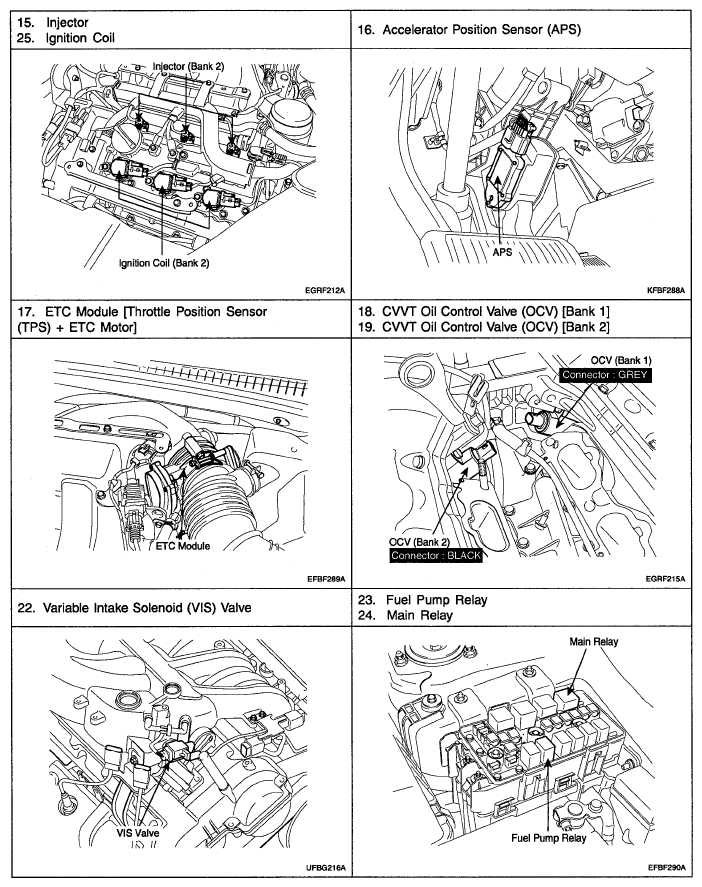 15. Injector
25. Ignition Coil

Injector (Bank 2)

Ignition Coil (Bank 2)

EGRF212A

16. Accelerator Position Sensor (APS)

APS

KFBF288A

17. ETC Module [Throttle Position Sensor (TPS) + ETC Motor]

ETC Module

EFBF289A

18. CVVT Oil Control Valve (OCV) [Bank 1]
19. CVVT Oil Control Valve (OCV) [Bank 2]

OCV (Bank 1)
Connector : GREY

OCV (Bank 2)
Connector : BLACK

EGRF215A

22. Variable Intake Solenoid (VIS) Valve

VIS Valve

UFBG216A

23. Fuel Pump Relay
24. Main Relay

Main Relay

Fuel Pump Relay

EFBF290A