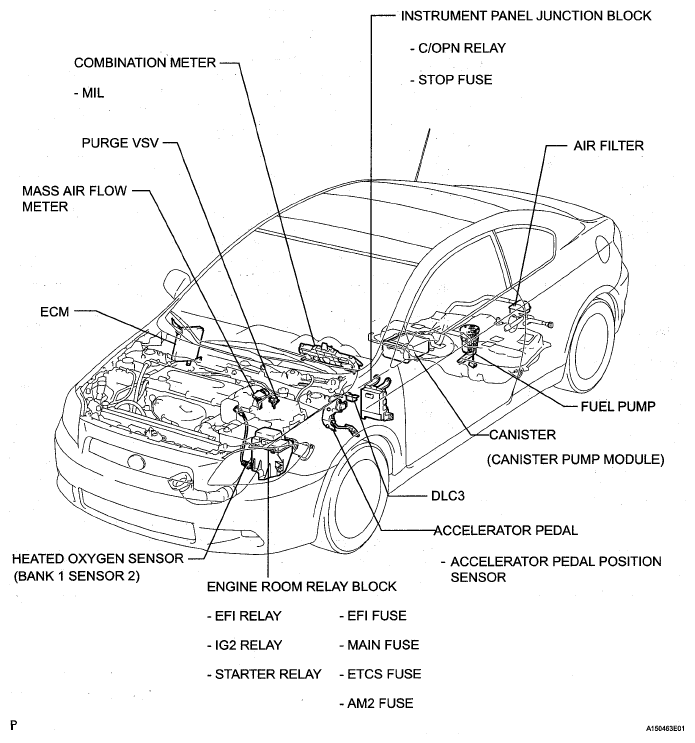 INSTRUMENT PANEL JUNCTION BLOCK

- C/OPN RELAY

- STOP FUSE

COMBINATION METER

- MIL

PURGE VSV

AIR FILTER

MASS AIR FLOW METER

ECM

FUEL PUMP

CANISTER

(CANISTER PUMP MODULE)

DLC3

ACCELERATOR PEDAL

- ACCELERATOR PEDAL POSITION SENSOR

HEATED OXYGEN SENSOR (BANK 1 SENSOR 2)

ENGINE ROOM RELAY BLOCK

- EFI RELAY

- IG2 RELAY

- STARTER RELAY

- EFI FUSE

- MAIN FUSE

- ETCS FUSE

- AM2 FUSE

P

A150463E01