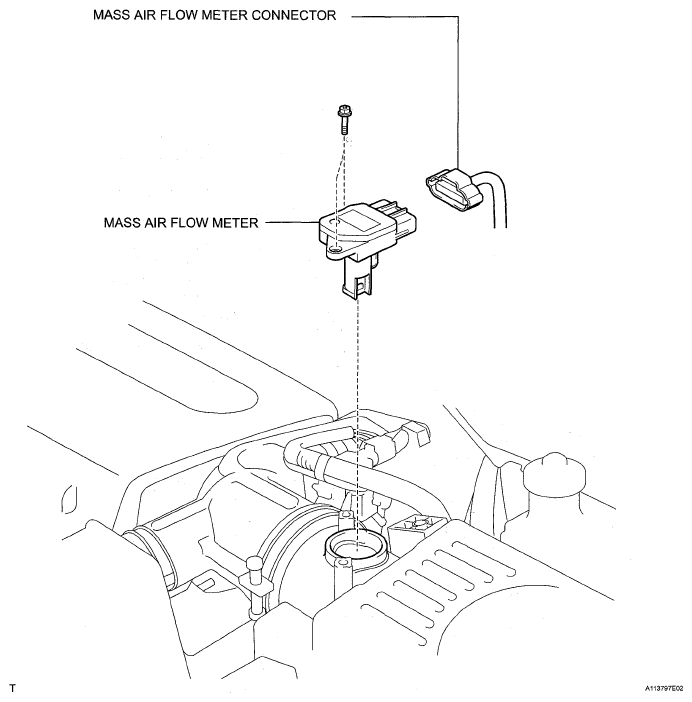 MASS AIR FLOW METER CONNECTOR

MASS AIR FLOW METER

T

A113797E02