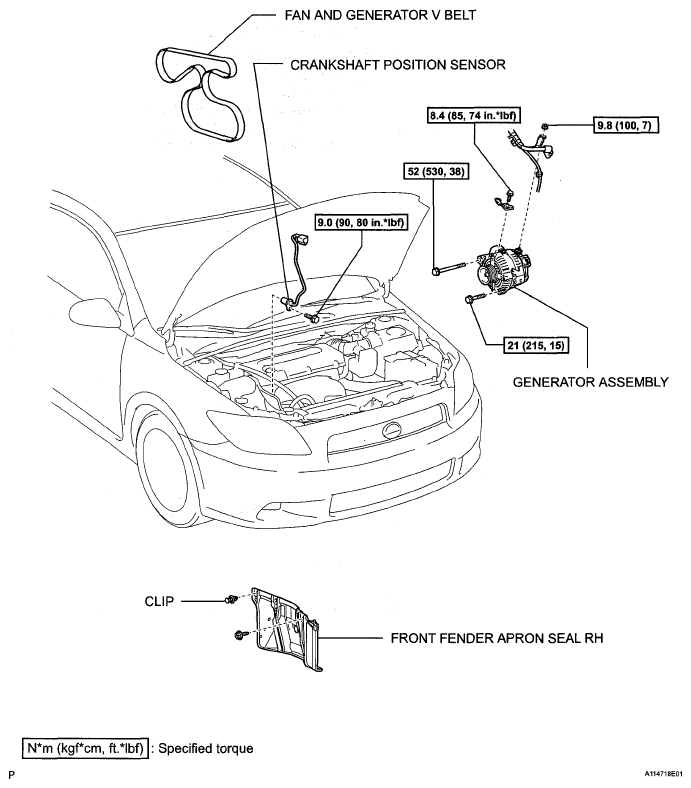 FAN AND GENERATOR V BELT

CRANKSHAFT POSITION SENSOR

8.4 (85, 74 in.*lbf)

9.8 (100, 7)

52 (530, 38)

9.0 (90, 80 in.*lbf)

21 (215, 15)

GENERATOR ASSEMBLY

CLIP

FRONT FENDER APRON SEAL RH

N*m (kgf*cm, ft.*lbf) : Specified torque

P

A114718E01