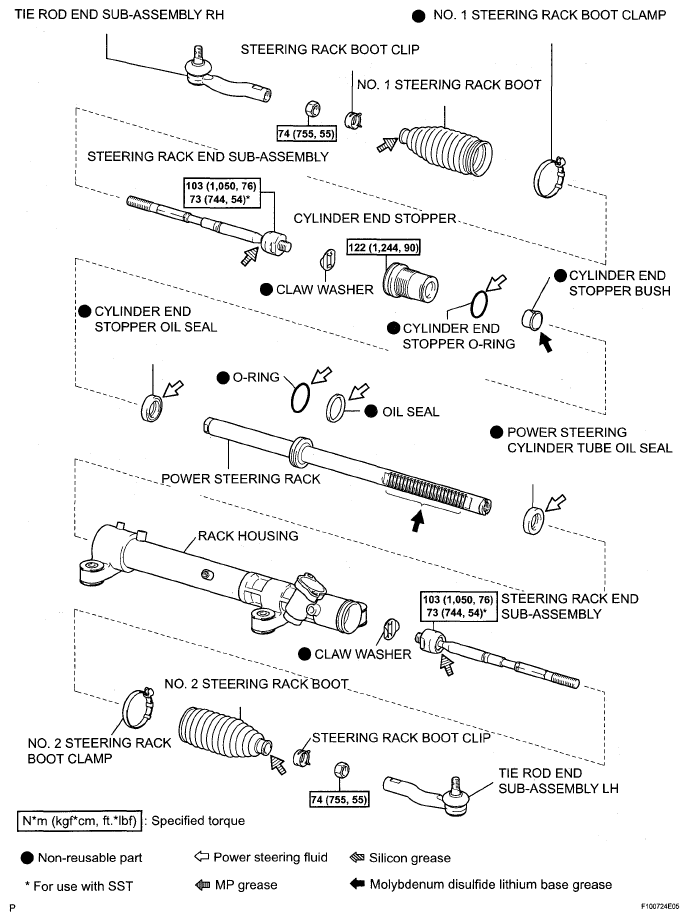 TIE ROD END SUB-ASSEMBLY RH

● NO. 1 STEERING RACK BOOT CLAMP

STEERING RACK BOOT CLIP

NO. 1 STEERING RACK BOOT

74 (755, 55)

STEERING RACK END SUB-ASSEMBLY

103 (1,050, 76)
73 (744, 54)*

CYLINDER END STOPPER

122 (1,244, 90)

● CLAW WASHER

● CYLINDER END STOPPER BUSH

● CYLINDER END STOPPER OIL SEAL

● CYLINDER END STOPPER O-RING

● O-RING

● OIL SEAL

● POWER STEERING CYLINDER TUBE OIL SEAL

POWER STEERING RACK

RACK HOUSING

103 (1,050, 76)
73 (744, 54)*

STEERING RACK END SUB-ASSEMBLY

● CLAW WASHER

NO. 2 STEERING RACK BOOT

NO. 2 STEERING RACK BOOT CLAMP

STEERING RACK BOOT CLIP

74 (755, 55)

TIE ROD END SUB-ASSEMBLY LH

N*m (kgf*cm, ft.*lbf) : Specified torque

● Non-reusable part

Power steering fluid

Silicon grease

* For use with SST

MP grease

Molybdenum disulfide lithium base grease

P

F100724E05