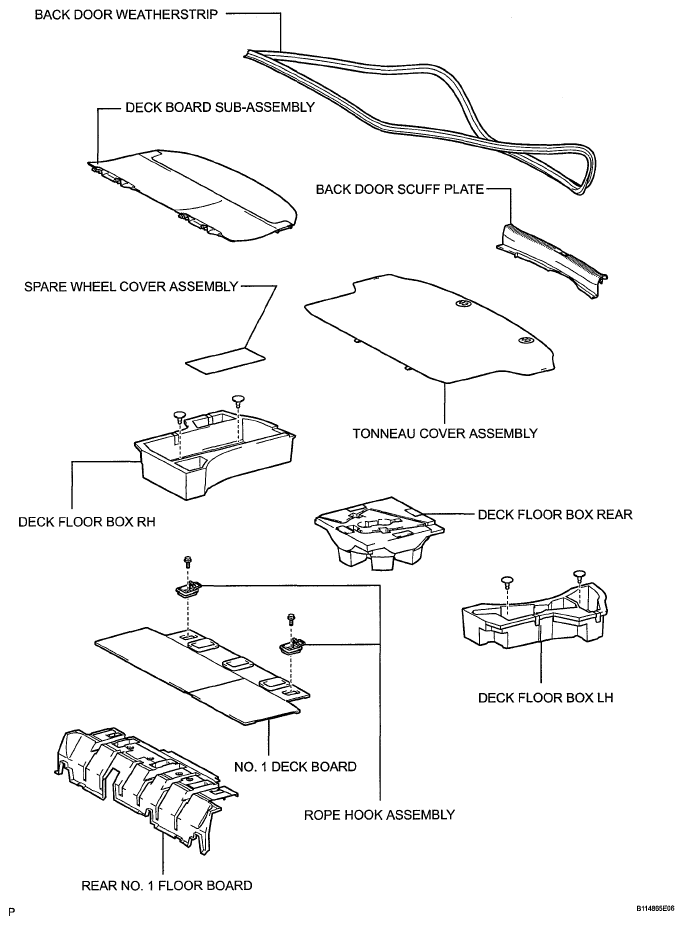 BACK DOOR WEATHERSTRIP

DECK BOARD SUB-ASSEMBLY

BACK DOOR SCUFF PLATE

SPARE WHEEL COVER ASSEMBLY

TONNEAU COVER ASSEMBLY

DECK FLOOR BOX RH

DECK FLOOR BOX REAR

DECK FLOOR BOX LH

NO. 1 DECK BOARD

ROPE HOOK ASSEMBLY

REAR NO. 1 FLOOR BOARD

P

B114865E06