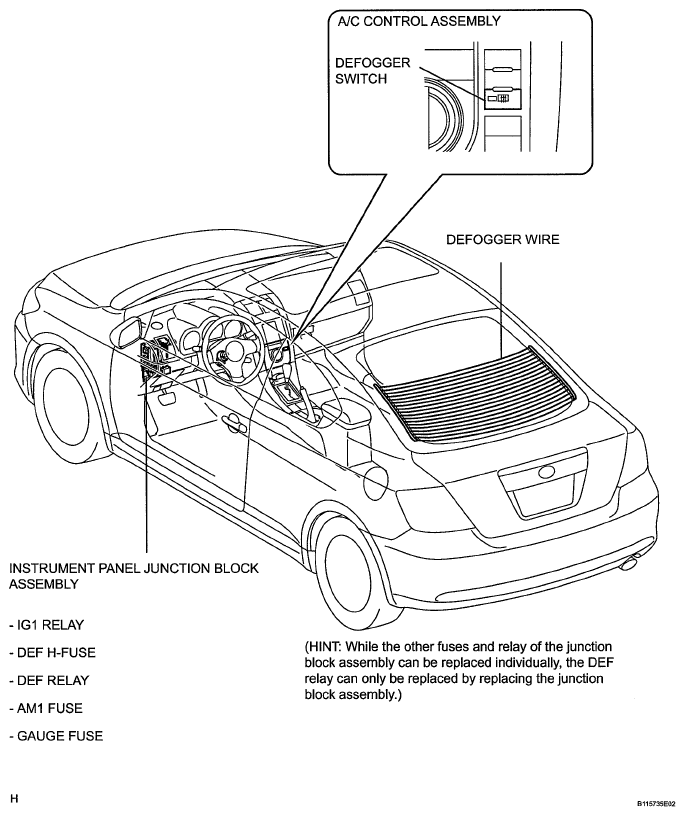 A/C CONTROL ASSEMBLY

DEFOGGER SWITCH

DEFOGGER WIRE

INSTRUMENT PANEL JUNCTION BLOCK ASSEMBLY

- IG1 RELAY

- DEF H-FUSE

- DEF RELAY

- AM1 FUSE

- GAUGE FUSE

(HINT: While the other fuses and relay of the junction block assembly can be replaced individually, the DEF relay can only be replaced by replacing the junction block assembly.)

H

B115735E02