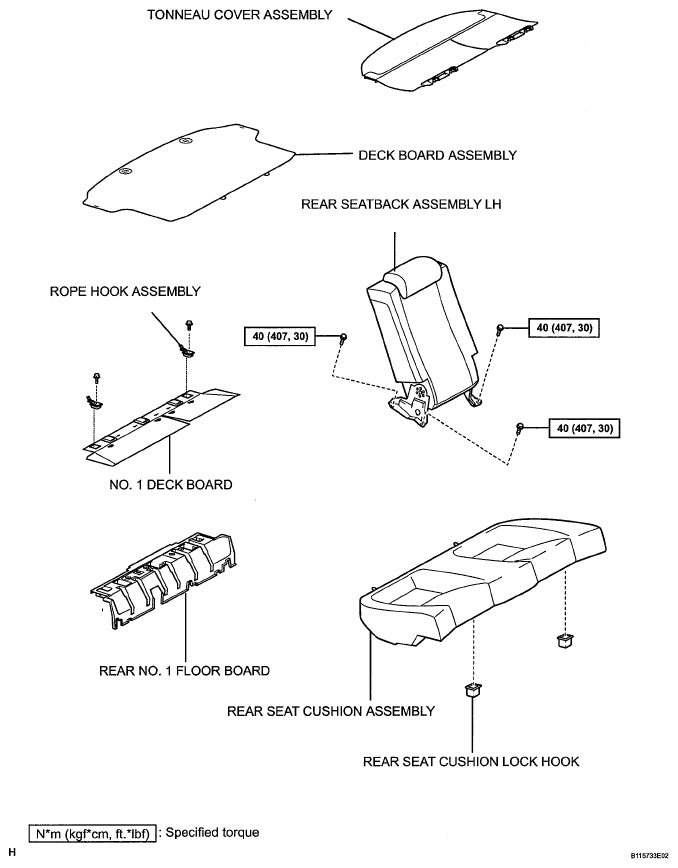 TONNEAU COVER ASSEMBLY

DECK BOARD ASSEMBLY

REAR SEATBACK ASSEMBLY LH

ROPE HOOK ASSEMBLY

40 (407, 30)

40 (407, 30)

40 (407, 30)

NO. 1 DECK BOARD

REAR NO. 1 FLOOR BOARD

REAR SEAT CUSHION ASSEMBLY

REAR SEAT CUSHION LOCK HOOK

N*m (kgf*cm, ft.*lbf) : Specified torque

H

B115733E02