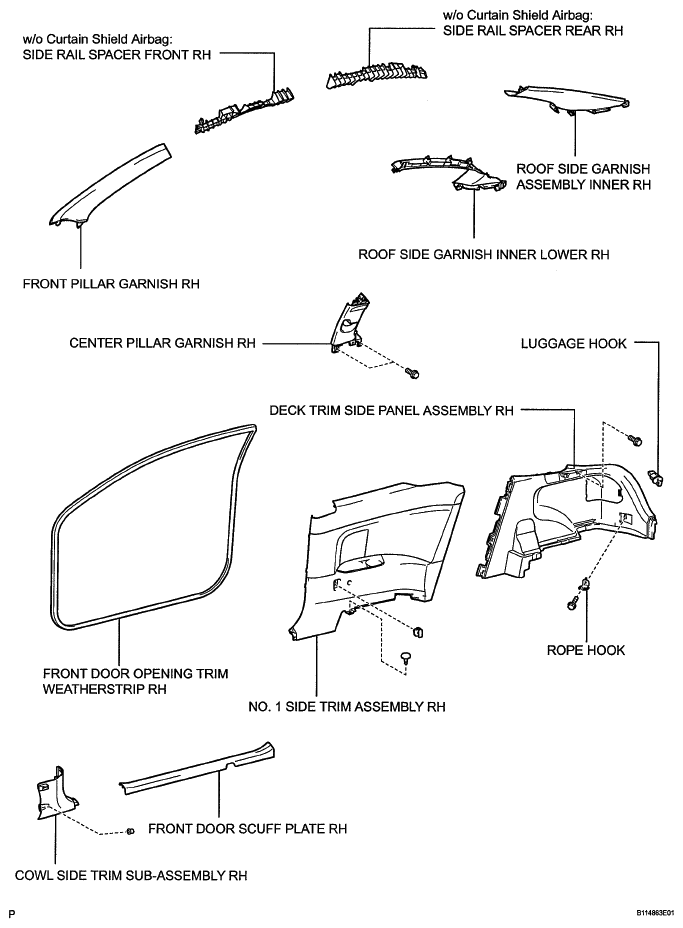 w/o Curtain Shield Airbag:
SIDE RAIL SPACER FRONT RH

w/o Curtain Shield Airbag:
SIDE RAIL SPACER REAR RH

ROOF SIDE GARNISH ASSEMBLY INNER RH

ROOF SIDE GARNISH INNER LOWER RH

FRONT PILLAR GARNISH RH

CENTER PILLAR GARNISH RH

LUGGAGE HOOK

DECK TRIM SIDE PANEL ASSEMBLY RH

ROPE HOOK

FRONT DOOR OPENING TRIM WEATHERSTRIP RH

NO. 1 SIDE TRIM ASSEMBLY RH

FRONT DOOR SCUFF PLATE RH

COWL SIDE TRIM SUB-ASSEMBLY RH

P

B114863E01