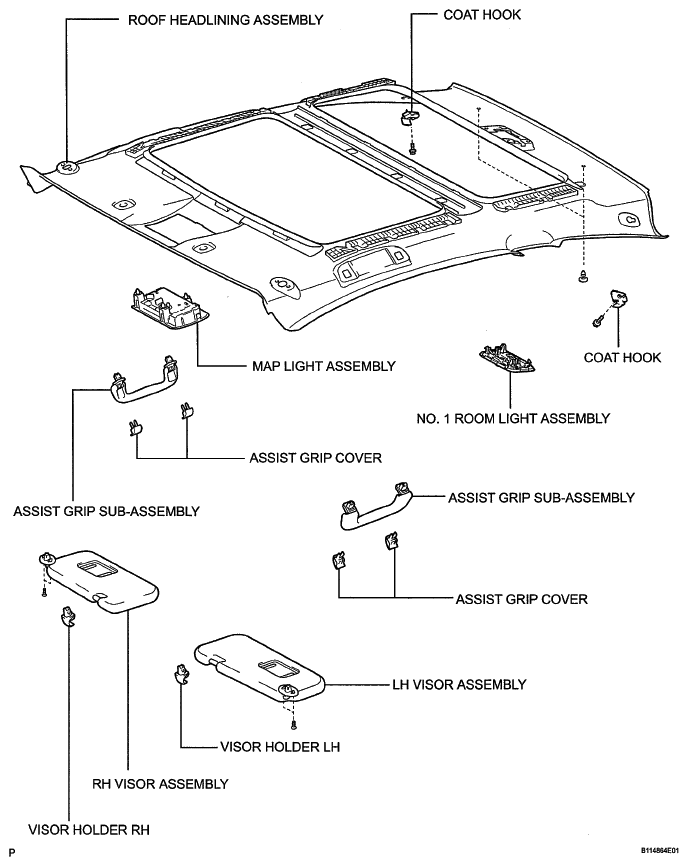 ROOF HEADLINING ASSEMBLY

COAT HOOK

MAP LIGHT ASSEMBLY

COAT HOOK

NO. 1 ROOM LIGHT ASSEMBLY

ASSIST GRIP COVER

ASSIST GRIP SUB-ASSEMBLY

ASSIST GRIP SUB-ASSEMBLY

ASSIST GRIP COVER

LH VISOR ASSEMBLY

VISOR HOLDER LH

RH VISOR ASSEMBLY

VISOR HOLDER RH

P

B114864E01