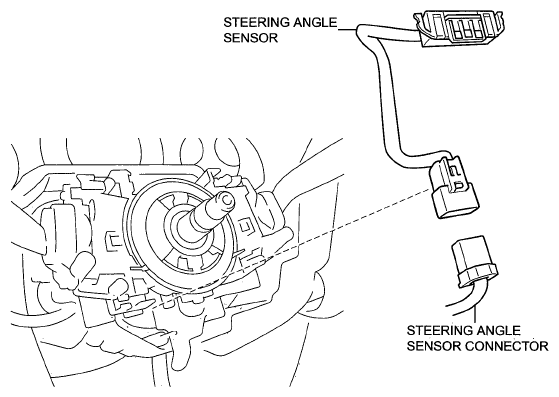 STEERING ANGLE SENSOR

STEERING ANGLE SENSOR CONNECTOR