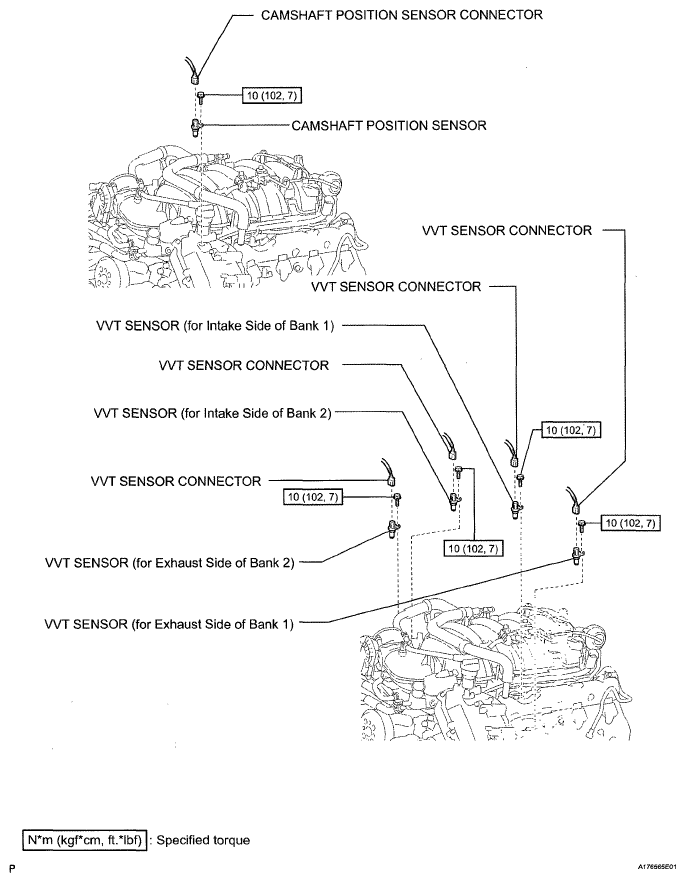 CAMSHAFT POSITION SENSOR CONNECTOR

10 (102, 7)

CAMSHAFT POSITION SENSOR

VVT SENSOR CONNECTOR

VVT SENSOR CONNECTOR

VVT SENSOR (for Intake Side of Bank 1)

VVT SENSOR CONNECTOR

VVT SENSOR (for Intake Side of Bank 2)

10 (102, 7)

VVT SENSOR CONNECTOR

10 (102, 7)

10 (102, 7)

10 (102, 7)

VVT SENSOR (for Exhaust Side of Bank 2)

VVT SENSOR (for Exhaust Side of Bank 1)

N*m (kgf*cm, ft.*lbf) : Specified torque

P

A176665E01