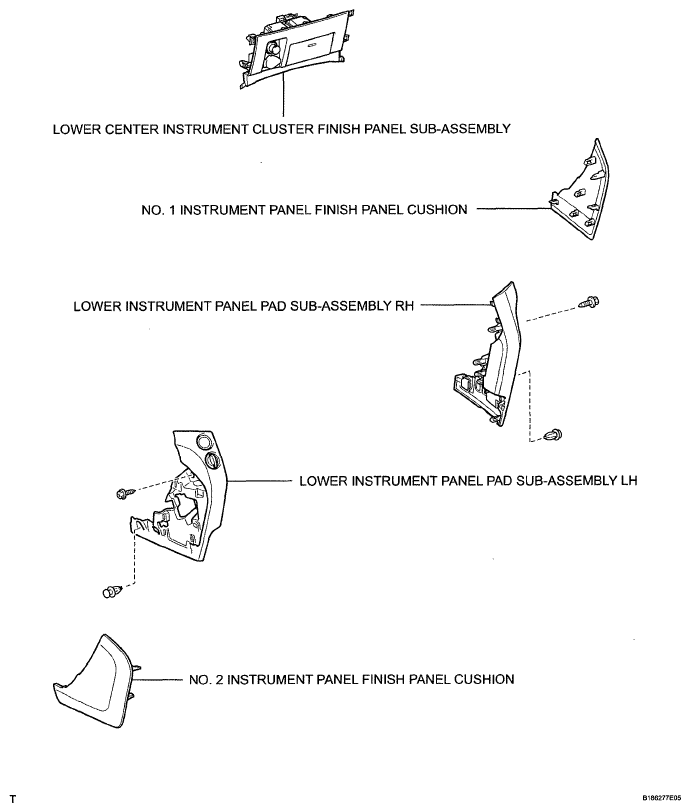 LOWER CENTER INSTRUMENT CLUSTER FINISH PANEL SUB-ASSEMBLY

NO. 1 INSTRUMENT PANEL FINISH PANEL CUSHION

LOWER INSTRUMENT PANEL PAD SUB-ASSEMBLY RH

LOWER INSTRUMENT PANEL PAD SUB-ASSEMBLY LH

NO. 2 INSTRUMENT PANEL FINISH PANEL CUSHION

T

B186277E05