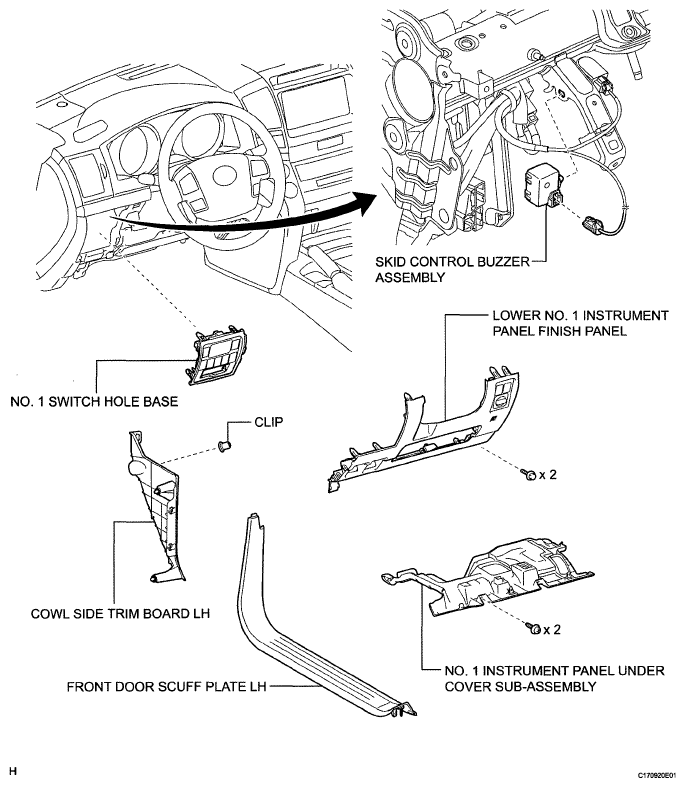 SKID CONTROL BUZZER ASSEMBLY

LOWER NO. 1 INSTRUMENT PANEL FINISH PANEL

NO. 1 SWITCH HOLE BASE

CLIP

x 2

COWL SIDE TRIM BOARD LH

x 2

NO. 1 INSTRUMENT PANEL UNDER COVER SUB-ASSEMBLY

FRONT DOOR SCUFF PLATE LH

H

C170920E01