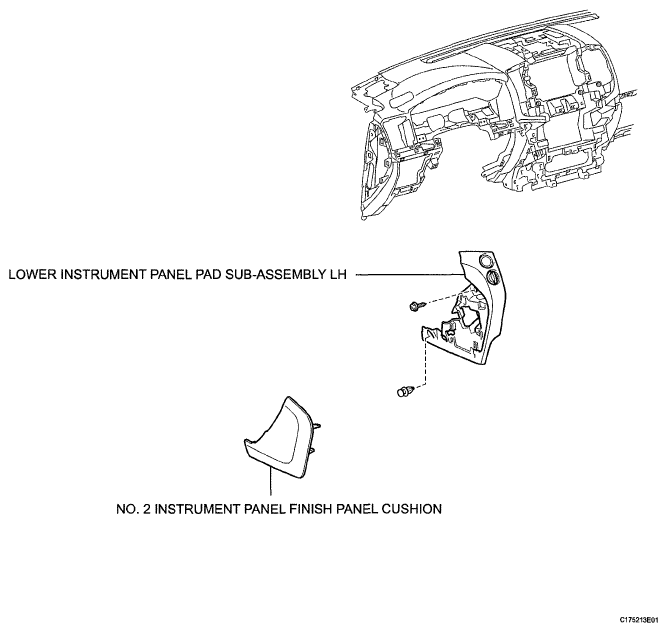 LOWER INSTRUMENT PANEL PAD SUB-ASSEMBLY LH

NO. 2 INSTRUMENT PANEL FINISH PANEL CUSHION

C175213E01