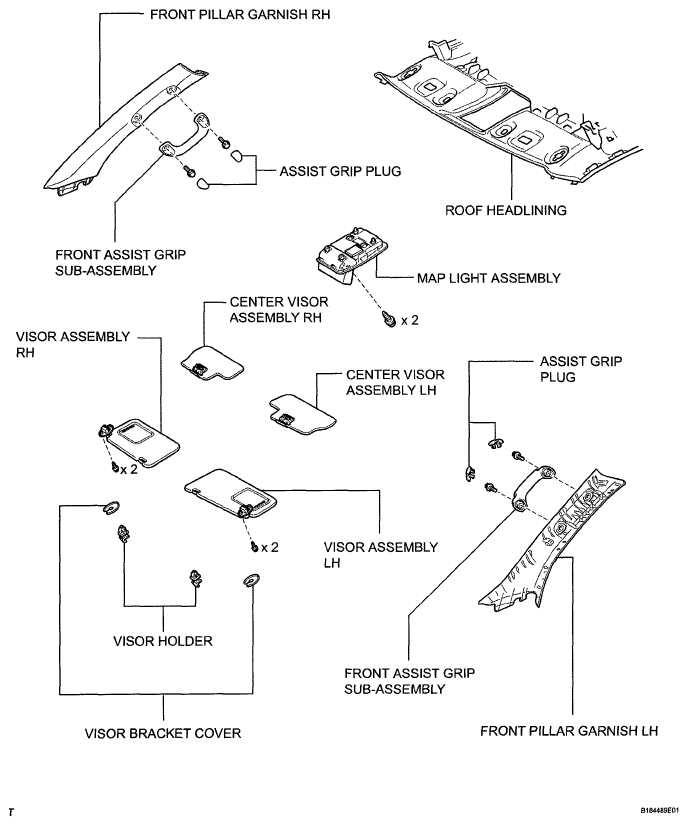 FRONT PILLAR GARNISH RH

ASSIST GRIP PLUG

ROOF HEADLINING

FRONT ASSIST GRIP SUB-ASSEMBLY

MAP LIGHT ASSEMBLY

x 2

CENTER VISOR ASSEMBLY RH

VISOR ASSEMBLY RH

CENTER VISOR ASSEMBLY LH

ASSIST GRIP PLUG

x 2

x 2

VISOR ASSEMBLY LH

VISOR HOLDER

FRONT ASSIST GRIP SUB-ASSEMBLY

VISOR BRACKET COVER

FRONT PILLAR GARNISH LH

T

B184489E01