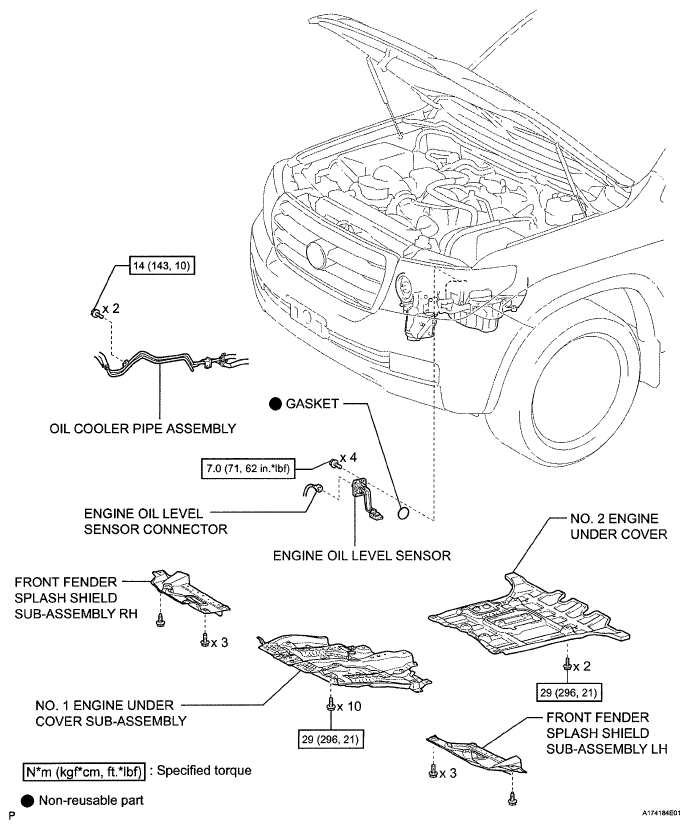 14 (143, 10)

x 2

OIL COOLER PIPE ASSEMBLY

● GASKET

7.0 (71, 62 in.*lbf)

x 4

ENGINE OIL LEVEL SENSOR CONNECTOR

ENGINE OIL LEVEL SENSOR

NO. 2 ENGINE UNDER COVER

FRONT FENDER SPLASH SHIELD SUB-ASSEMBLY RH

x 3

x 2

29 (296, 21)

NO. 1 ENGINE UNDER COVER SUB-ASSEMBLY

x 10

29 (296, 21)

FRONT FENDER SPLASH SHIELD SUB-ASSEMBLY LH

x 3

N*m (kgf*cm, ft.*lbf) : Specified torque

● Non-reusable part

P

A174184E01