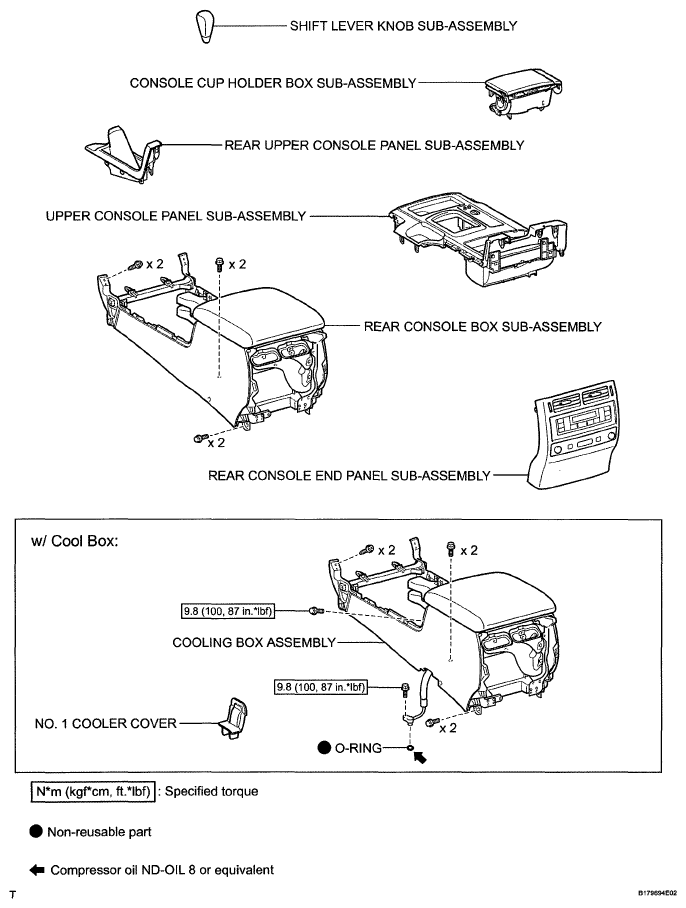 SHIFT LEVER KNOB SUB-ASSEMBLY

CONSOLE CUP HOLDER BOX SUB-ASSEMBLY

REAR UPPER CONSOLE PANEL SUB-ASSEMBLY

UPPER CONSOLE PANEL SUB-ASSEMBLY

x 2

x 2

REAR CONSOLE BOX SUB-ASSEMBLY

x 2

REAR CONSOLE END PANEL SUB-ASSEMBLY

w/ Cool Box:

x 2

x 2

9.8 (100, 87 in.*lbf)

COOLING BOX ASSEMBLY

9.8 (100, 87 in.*lbf)

NO. 1 COOLER COVER

x 2

O-RING

N*m (kgf*cm, ft.*lbf) : Specified torque

Non-reusable part

Compressor oil ND-OIL 8 or equivalent

T

B179694E02