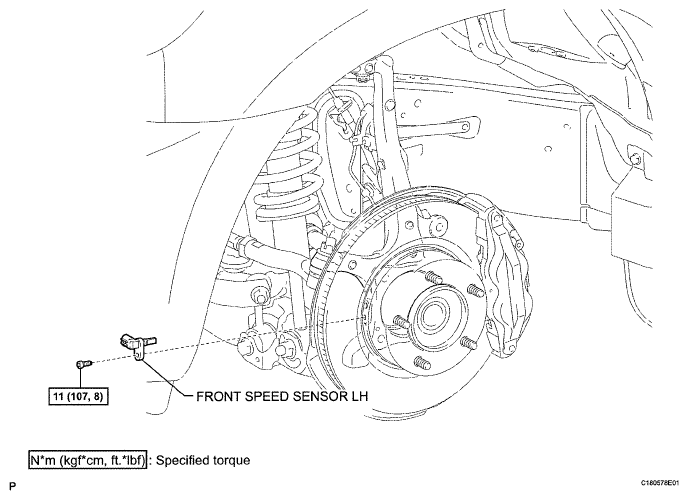 11 (107, 8)

FRONT SPEED SENSOR LH

N*m (kgf*cm, ft.*lbf) : Specified torque

P

C180578E01