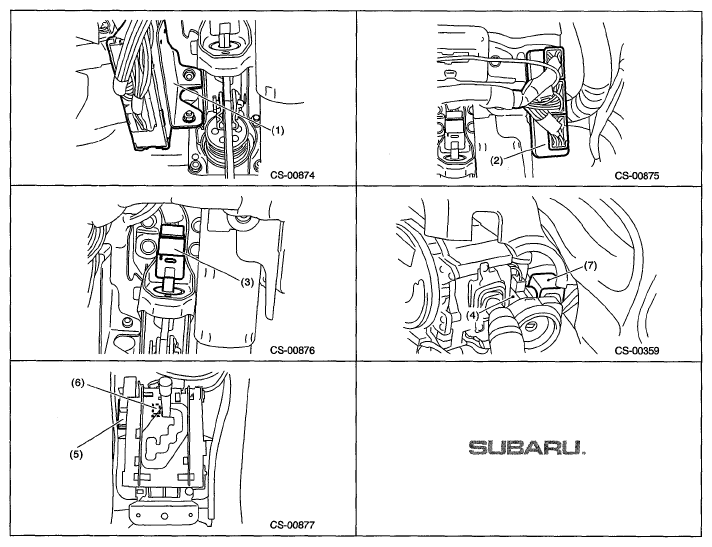 (1)
CS-00874

(2)
CS-00875

(3)
CS-00876

(7)
(4)
CS-00359

(6)
(5)
CS-00877

SUBARU.