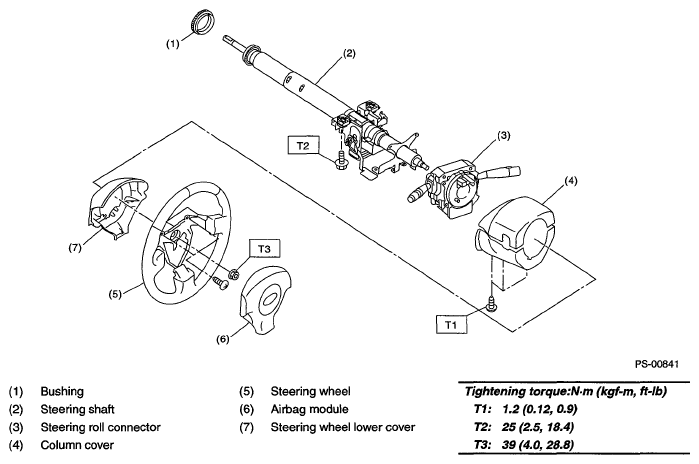 (1)

(2)

T2

(3)

(4)

(7)

T3

(5)

(6)

T1

PS-00841

(1) Bushing
(2) Steering shaft
(3) Steering roll connector
(4) Column cover

(5) Steering wheel
(6) Airbag module
(7) Steering wheel lower cover

Tightening torque:N·m (kgf-m, ft-lb)
T1: 1.2 (0.12, 0.9)
T2: 25 (2.5, 18.4)
T3: 39 (4.0, 28.8)