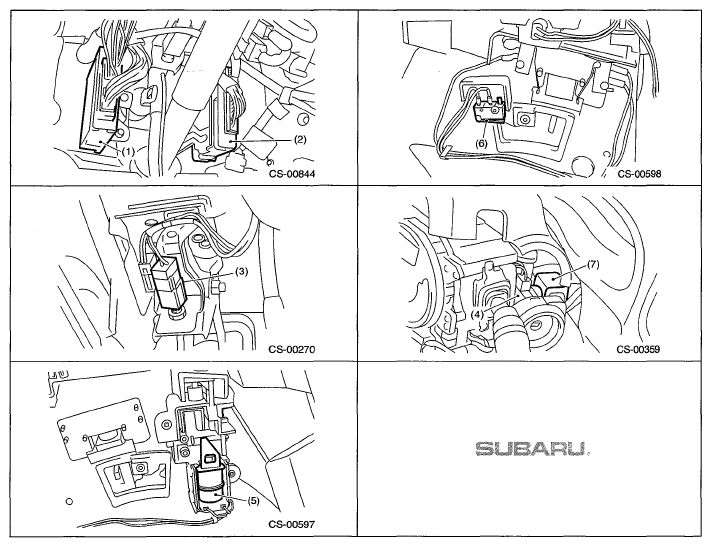 (1)
(2)
CS-00844

(6)
CS-00598

(3)
CS-00270

(7)
(4)
CS-00359

(5)
CS-00597

SUBARU.