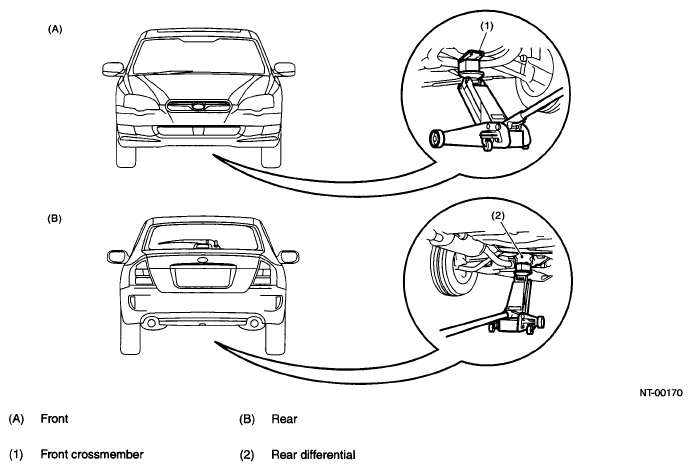 (A)

(1)

(B)

(2)

NT-00170

(A) Front

(B) Rear

(1) Front crossmember

(2) Rear differential