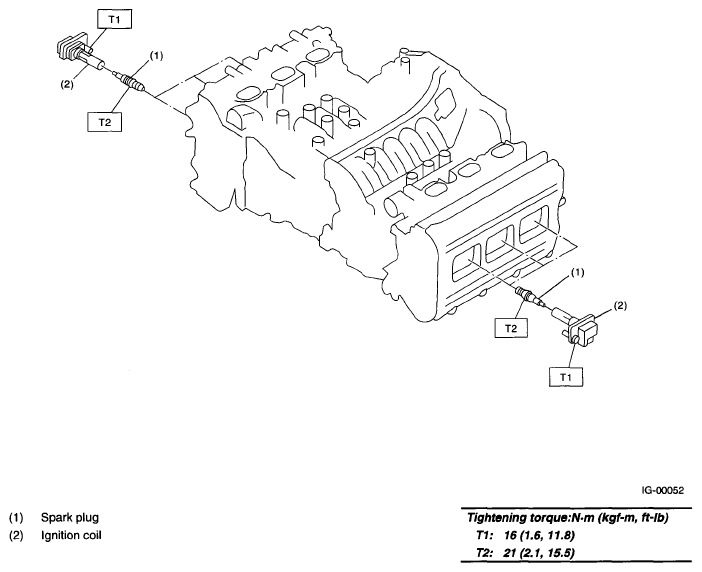 T1
(1)
(2)
T2
(1)
(2)
T2
T1

IG-00052

(1) Spark plug
(2) Ignition coil

Tightening torque:N·m (kgf-m, ft-lb)
T1: 16 (1.6, 11.8)
T2: 21 (2.1, 15.5)