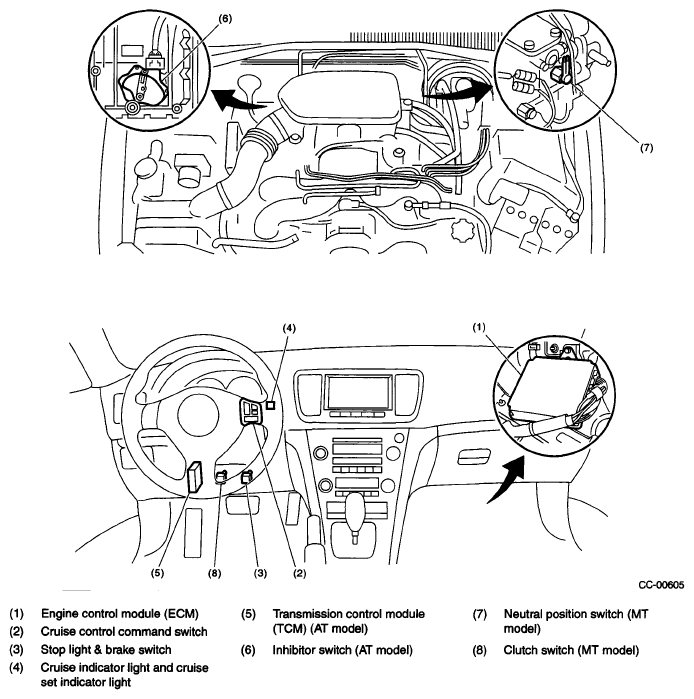 (6)

(7)

(4)

(1)

(5)

(8)

(3)

(2)

CC-00605

(1) Engine control module (ECM)
(2) Cruise control command switch
(3) Stop light & brake switch
(4) Cruise indicator light and cruise set indicator light

(5) Transmission control module (TCM) (AT model)
(6) Inhibitor switch (AT model)

(7) Neutral position switch (MT model)
(8) Clutch switch (MT model)