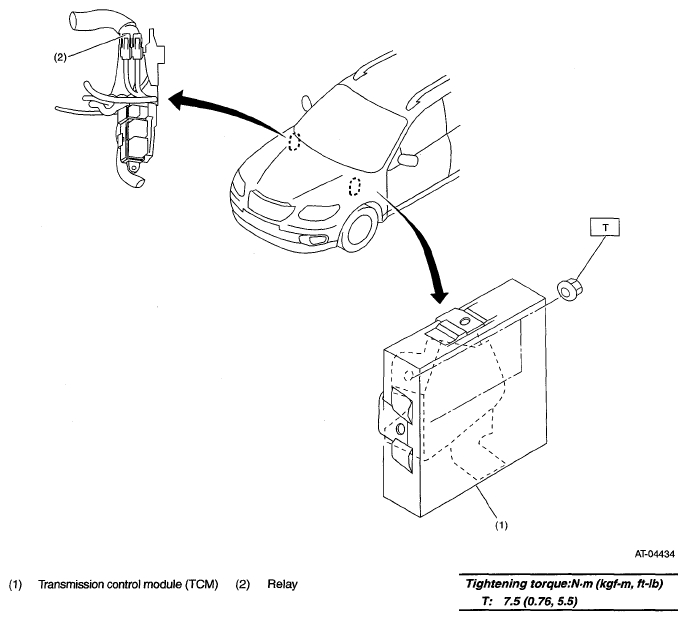 (2)

T

(1)

AT-04434

(1) Transmission control module (TCM) (2) Relay

Tightening torque:N·m (kgf-m, ft-lb)
T: 7.5 (0.76, 5.5)