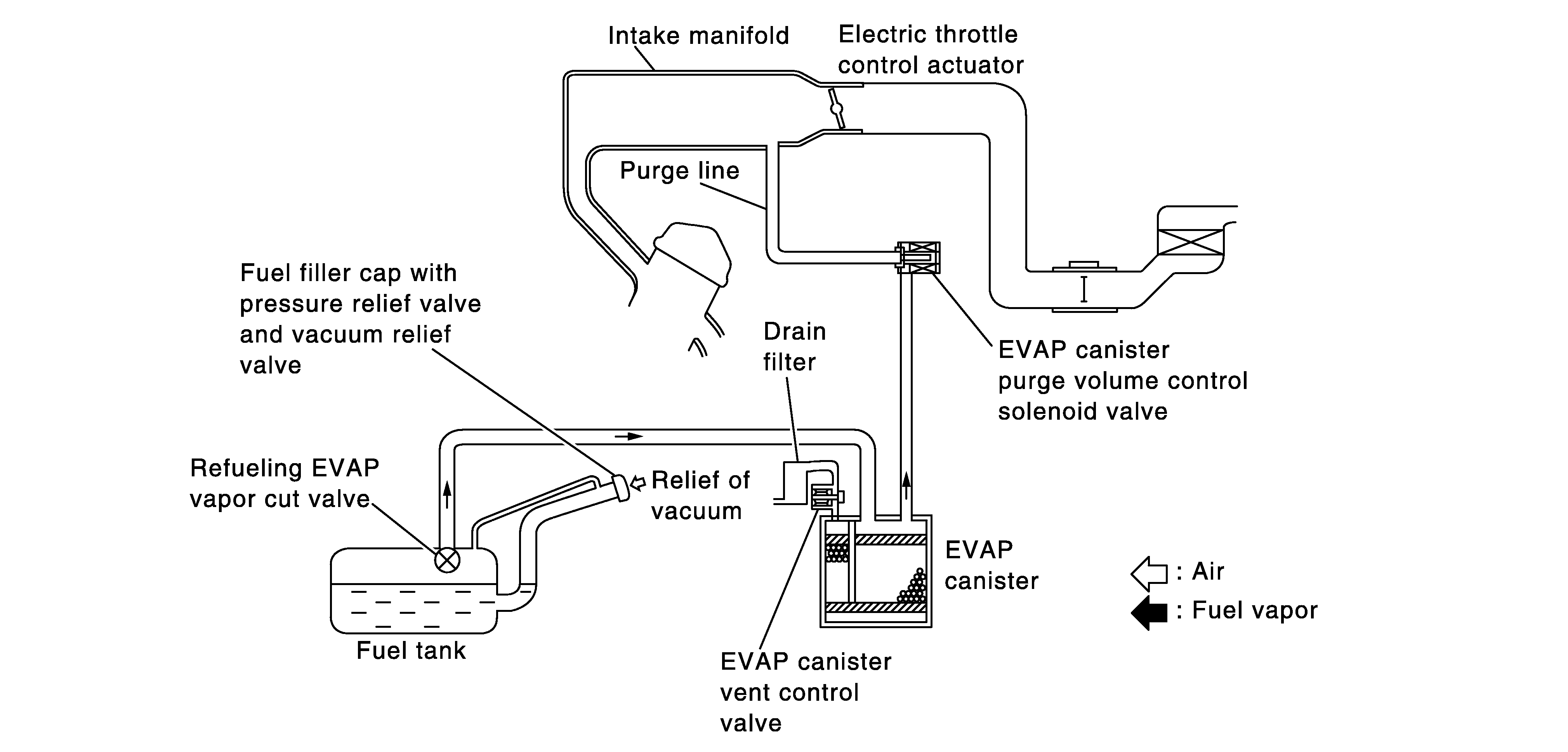 Intake manifold

Electric throttle control actuator

Purge line

Fuel filler cap with pressure relief valve and vacuum relief valve

Drain filter

EVAP canister purge volume control solenoid valve

Refueling EVAP vapor cut valve

Relief of vacuum

EVAP canister

: Air

: Fuel vapor

Fuel tank

EVAP canister vent control valve