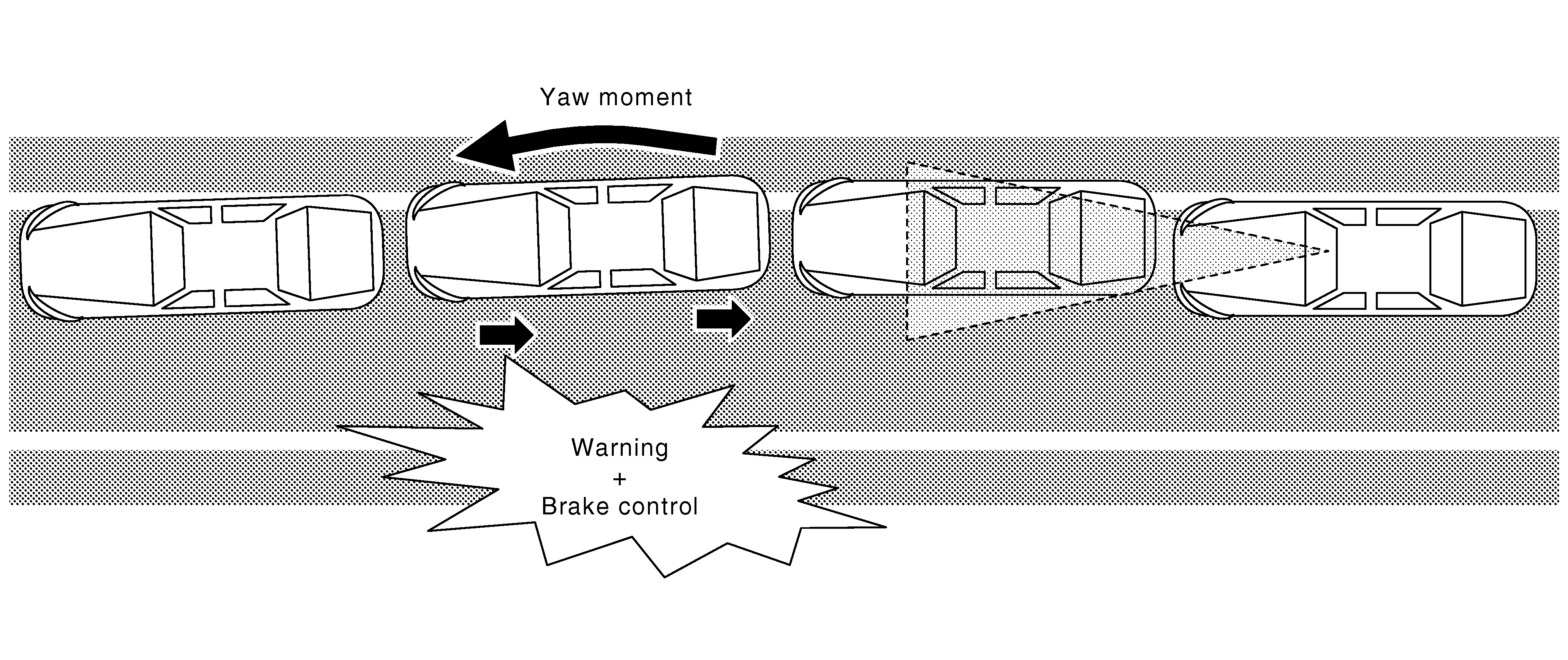 Yaw moment

Warning
+
Brake control