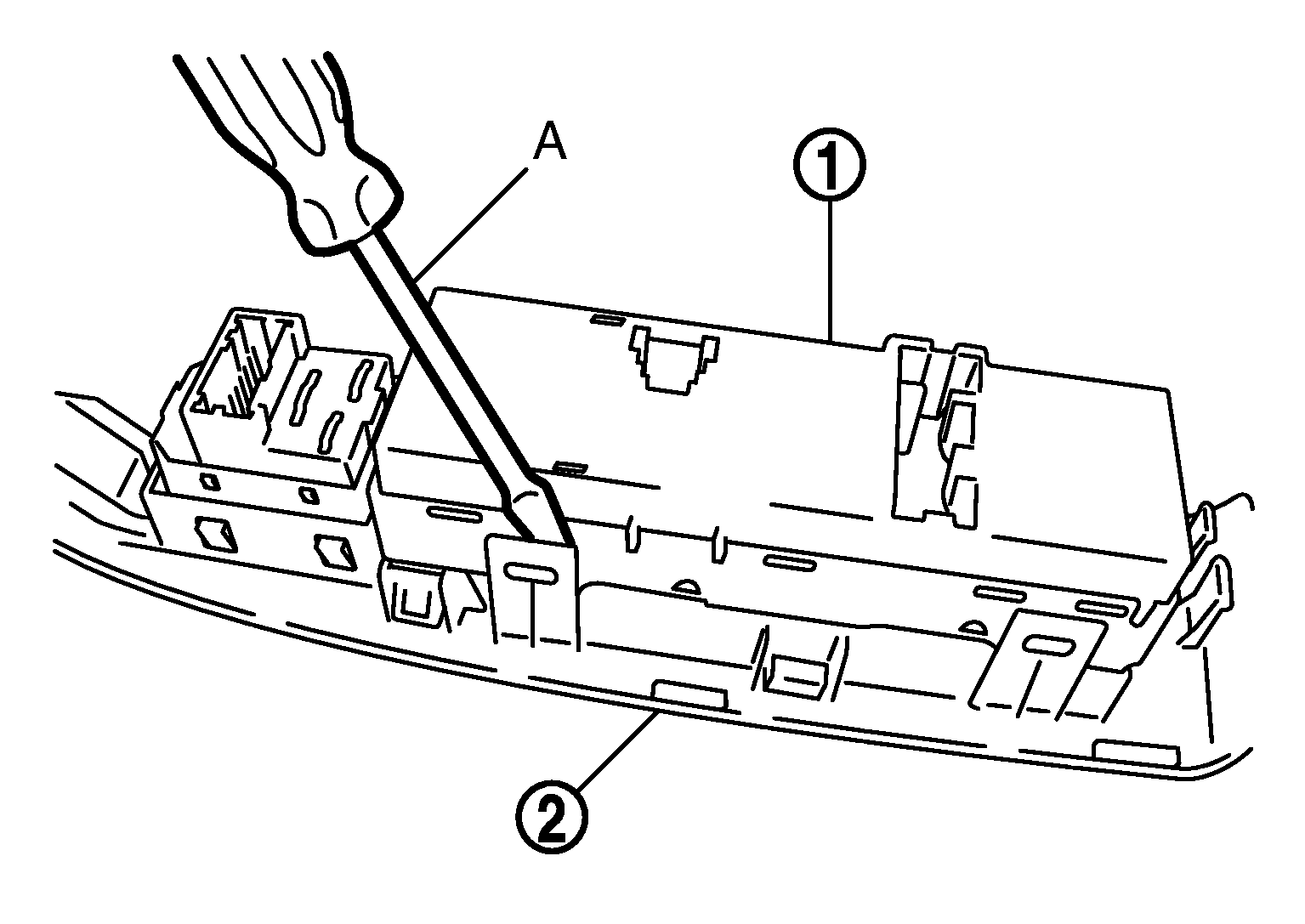 A
1
2