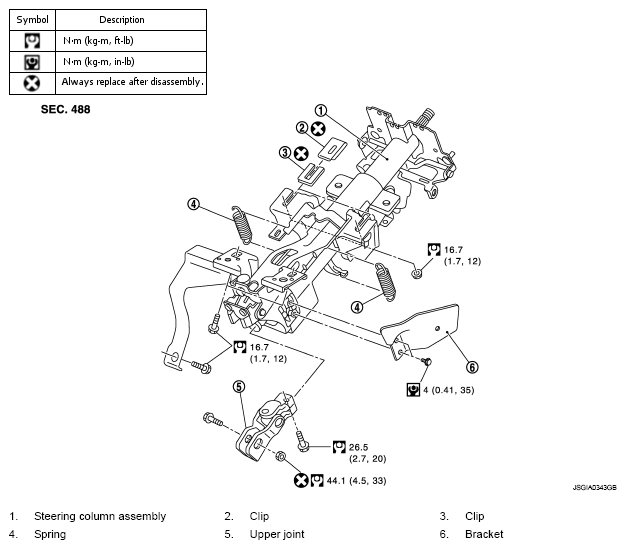 | Symbol | Description |
|---|---|
|  | N·m (kg-m, ft-lb) |
|  | N·m (kg-m, in-lb) |
|  | Always replace after disassembly. |

SEC. 488

1
2
3
4
16.7 (1.7, 12)
4
16.7 (1.7, 12)
6
4 (0.41, 35)
5
26.5 (2.7, 20)
44.1 (4.5, 33)

JSGIA0343GB

1. Steering column assembly
2. Clip
3. Clip
4. Spring
5. Upper joint
6. Bracket