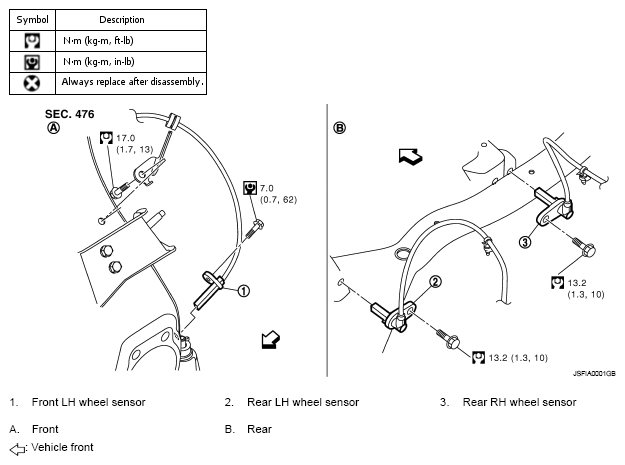 | Symbol | Description |
|---|---|
| | N·m (kg-m, ft-lb) |
| | N·m (kg-m, in-lb) |
| | Always replace after disassembly. |

SEC. 476
A
17.0
(1.7, 13)
7.0
(0.7, 62)
1

B
3
2
13.2
(1.3, 10)
13.2 (1.3, 10)
JSFIA0001GB

1. Front LH wheel sensor
2. Rear LH wheel sensor
3. Rear RH wheel sensor

A. Front
B. Rear

: Vehicle front