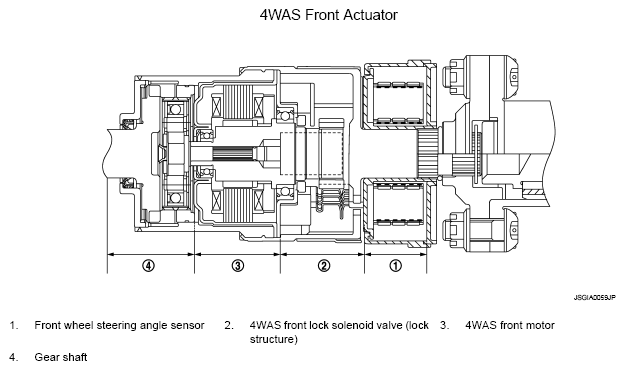 4WAS Front Actuator

④ ③ ② ①

JSGIA0059JP

1. Front wheel steering angle sensor
2. 4WAS front lock solenoid valve (lock structure)
3. 4WAS front motor
4. Gear shaft