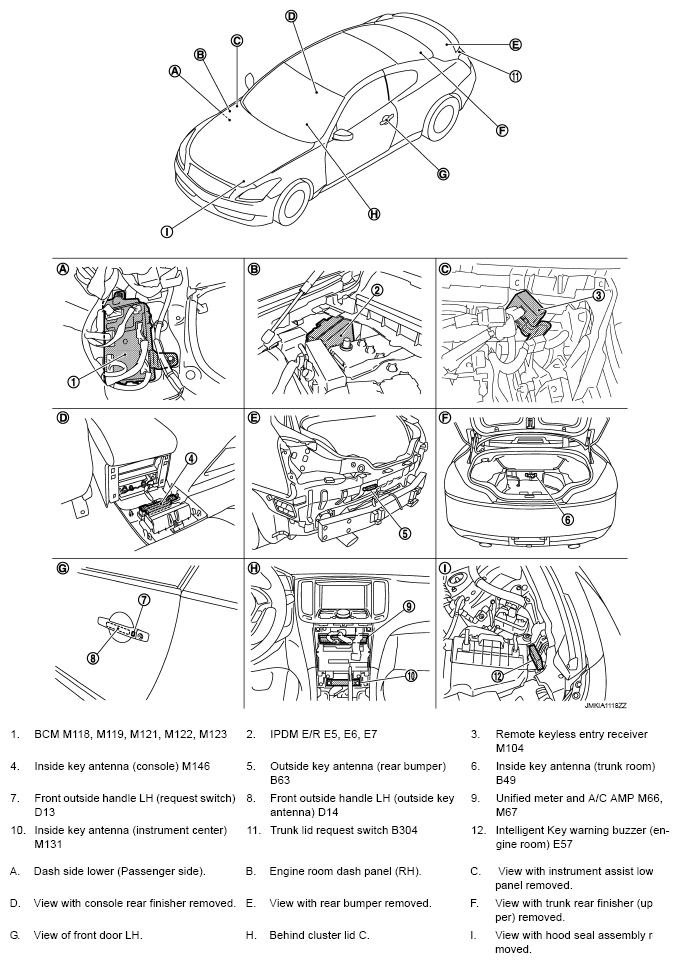 D
C
B
A
E
11
F
G
H
I

A
1
B
2
C
3
D
4
E
5
F
6
G
7
8
H
9
10
I
12
JMKIA1118ZZ

1. BCM M118, M119, M121, M122, M123
2. IPDM E/R E5, E6, E7
3. Remote keyless entry receiver M104
4. Inside key antenna (console) M146
5. Outside key antenna (rear bumper) B63
6. Inside key antenna (trunk room) B49
7. Front outside handle LH (request switch) D13
8. Front outside handle LH (outside key antenna) D14
9. Unified meter and A/C AMP M66, M67
10. Inside key antenna (instrument center) M131
11. Trunk lid request switch B304
12. Intelligent Key warning buzzer (engine room) E57

A. Dash side lower (Passenger side).
B. Engine room dash panel (RH).
C. View with instrument assist low panel removed.
D. View with console rear finisher removed.
E. View with rear bumper removed.
F. View with trunk rear finisher (upper) removed.
G. View of front door LH.
H. Behind cluster lid C.
I. View with hood seal assembly r moved.