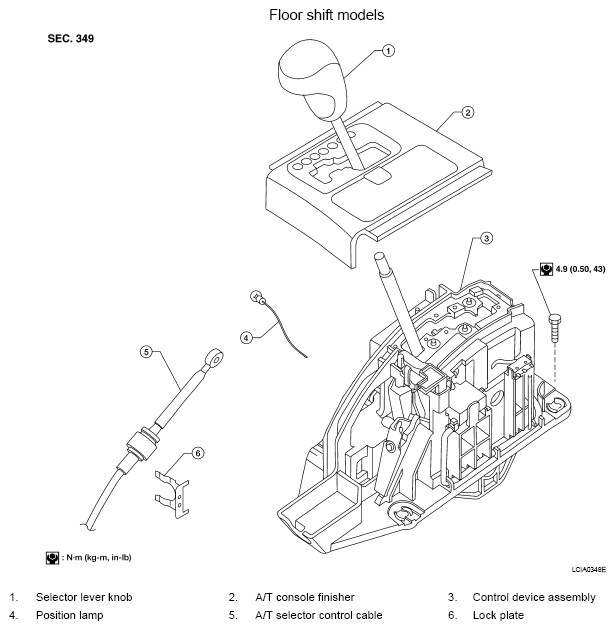 Floor shift models

SEC. 349

1

2

3

4.9 (0.50, 43)

4

5

6

: N·m (kg-m, in-lb)

LCIA0348E

1. Selector lever knob
2. A/T console finisher
3. Control device assembly
4. Position lamp
5. A/T selector control cable
6. Lock plate