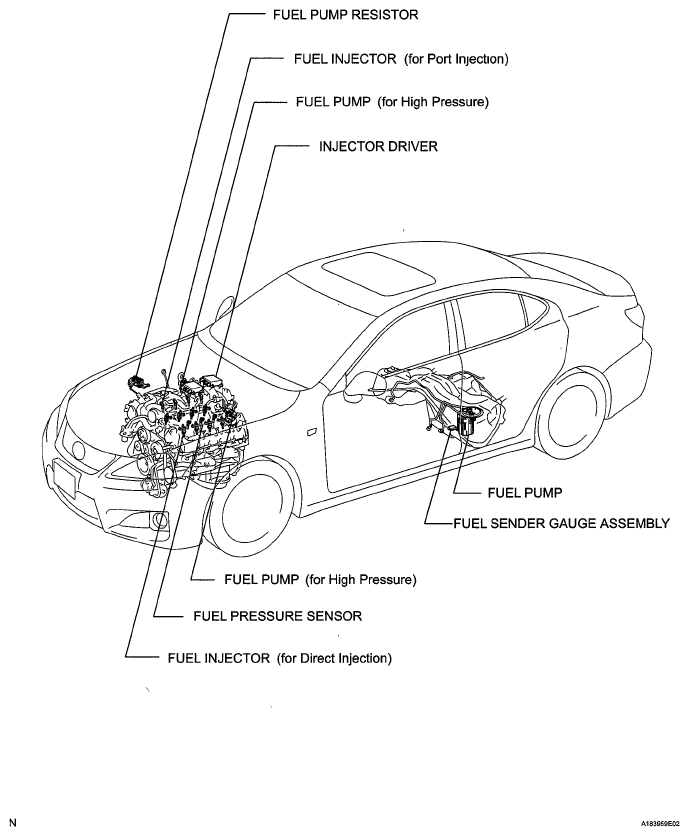 FUEL PUMP RESISTOR

FUEL INJECTOR (for Port Injection)

FUEL PUMP (for High Pressure)

INJECTOR DRIVER

FUEL PUMP

FUEL SENDER GAUGE ASSEMBLY

FUEL PUMP (for High Pressure)

FUEL PRESSURE SENSOR

FUEL INJECTOR (for Direct Injection)

N

A183959E02