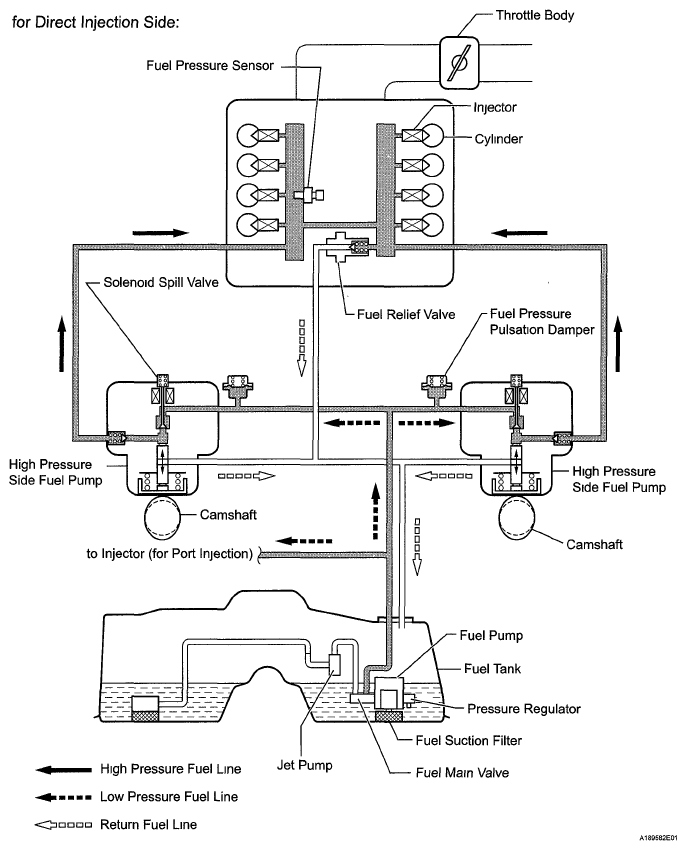 for Direct Injection Side:

Throttle Body

Fuel Pressure Sensor

Injector

Cylinder

Solenoid Spill Valve

Fuel Relief Valve

Fuel Pressure Pulsation Damper

High Pressure Side Fuel Pump

High Pressure Side Fuel Pump

Camshaft

Camshaft

to Injector (for Port Injection)

Fuel Pump

Fuel Tank

Pressure Regulator

Fuel Suction Filter

Jet Pump

Fuel Main Valve

High Pressure Fuel Line

Low Pressure Fuel Line

Return Fuel Line

A189682E01