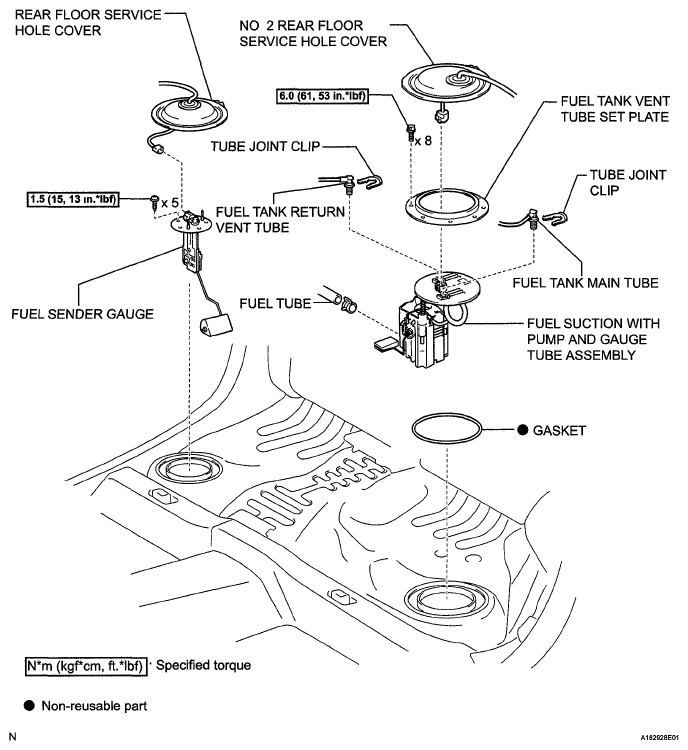 REAR FLOOR SERVICE HOLE COVER

NO 2 REAR FLOOR SERVICE HOLE COVER

6.0 (61, 53 in.*lbf)

x 8

FUEL TANK VENT TUBE SET PLATE

TUBE JOINT CLIP

TUBE JOINT CLIP

1.5 (15, 13 in.*lbf)

x 5

FUEL TANK RETURN VENT TUBE

FUEL TANK MAIN TUBE

FUEL SENDER GAUGE

FUEL TUBE

FUEL SUCTION WITH PUMP AND GAUGE TUBE ASSEMBLY

● GASKET

N*m (kgf*cm, ft.*lbf) : Specified torque

● Non-reusable part

N

A182928E01