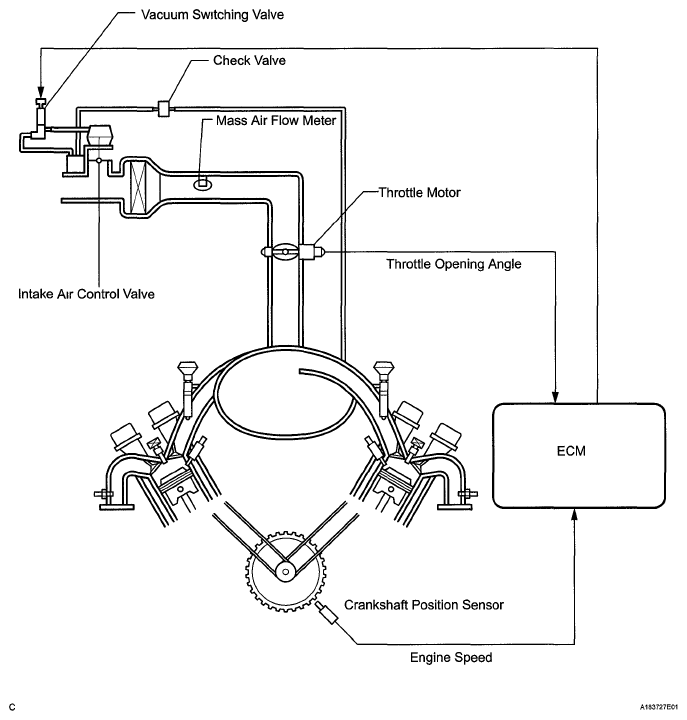 Vacuum Switching Valve
Check Valve
Mass Air Flow Meter
Throttle Motor
Throttle Opening Angle
Intake Air Control Valve
ECM
Crankshaft Position Sensor
Engine Speed
C
A183727E01