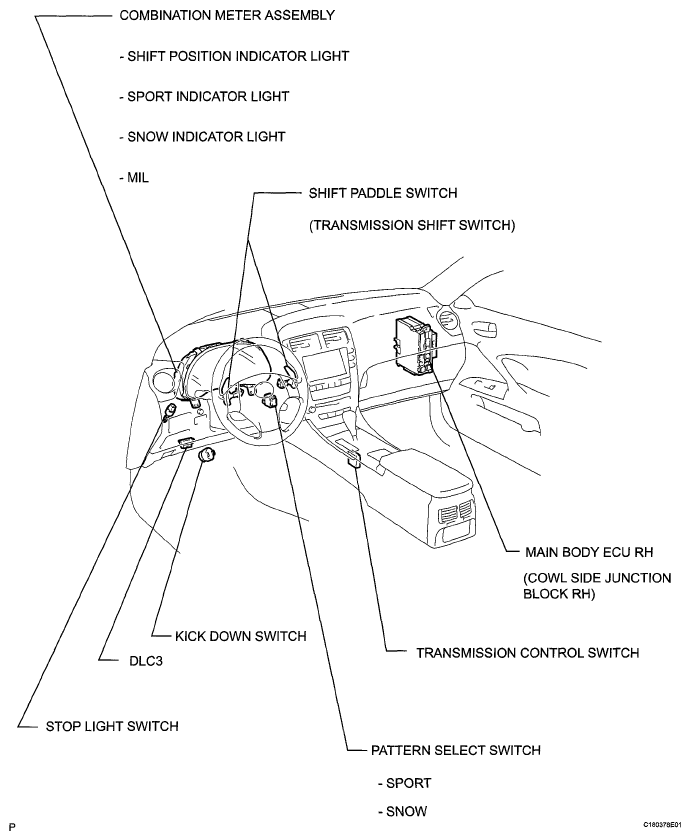 COMBINATION METER ASSEMBLY

- SHIFT POSITION INDICATOR LIGHT

- SPORT INDICATOR LIGHT

- SNOW INDICATOR LIGHT

- MIL

SHIFT PADDLE SWITCH

(TRANSMISSION SHIFT SWITCH)

MAIN BODY ECU RH

(COWL SIDE JUNCTION BLOCK RH)

KICK DOWN SWITCH

DLC3

TRANSMISSION CONTROL SWITCH

STOP LIGHT SWITCH

PATTERN SELECT SWITCH

- SPORT

- SNOW

P

C180378E01